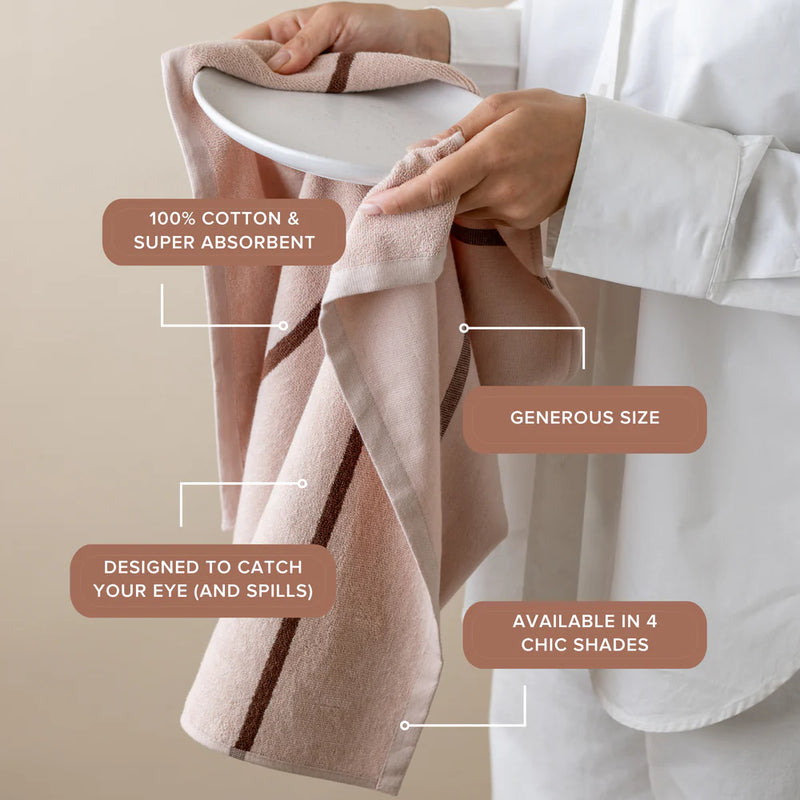 100% COTTON &
SUPER ABSORBENT

GENEROUS SIZE

DESIGNED TO CATCH
YOUR EYE (AND SPILLS)

AVAILABLE IN 4
CHIC SHADES